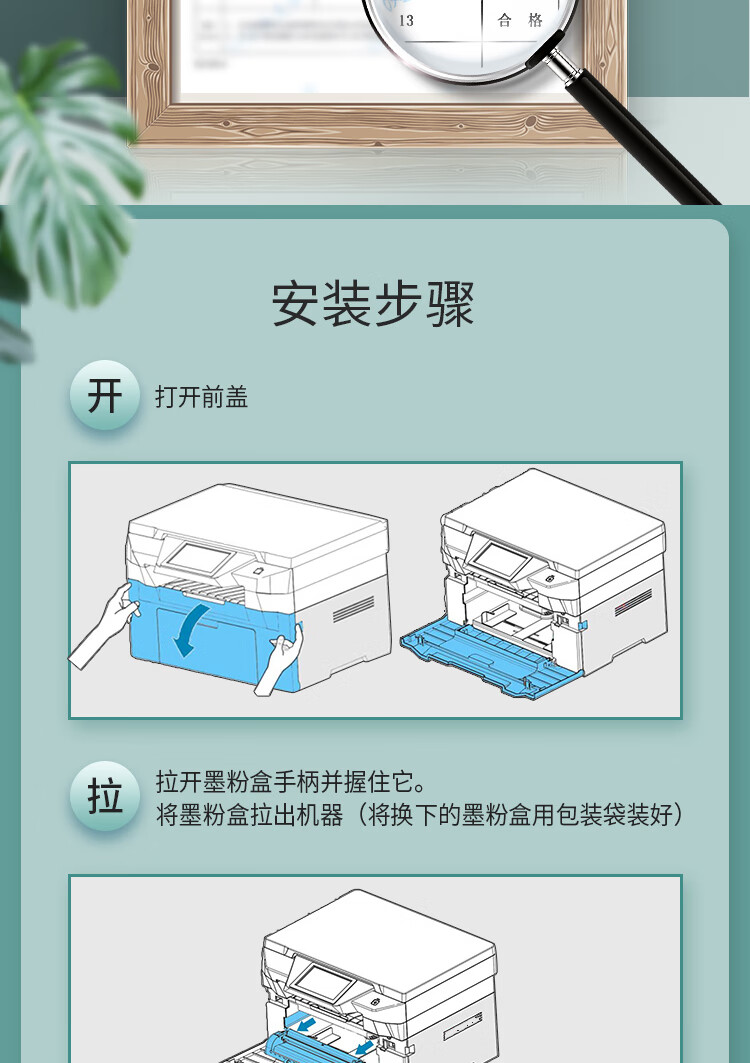 13 合 格

安装步骤

开 打开前盖

拉 拉开墨粉盒手柄并握住它。
将墨粉盒拉出机器（将换下的墨粉盒用包装袋装好）