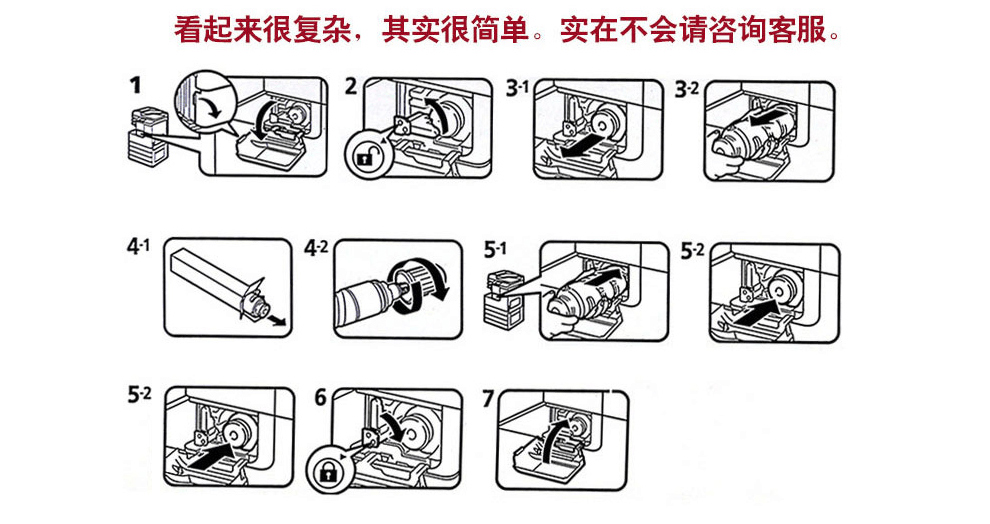 看起来很复杂，其实很简单。实在不会请咨询客服。

1

2

3-1

3-2

4-1

4-2

5-1

5-2

5-2

6

7